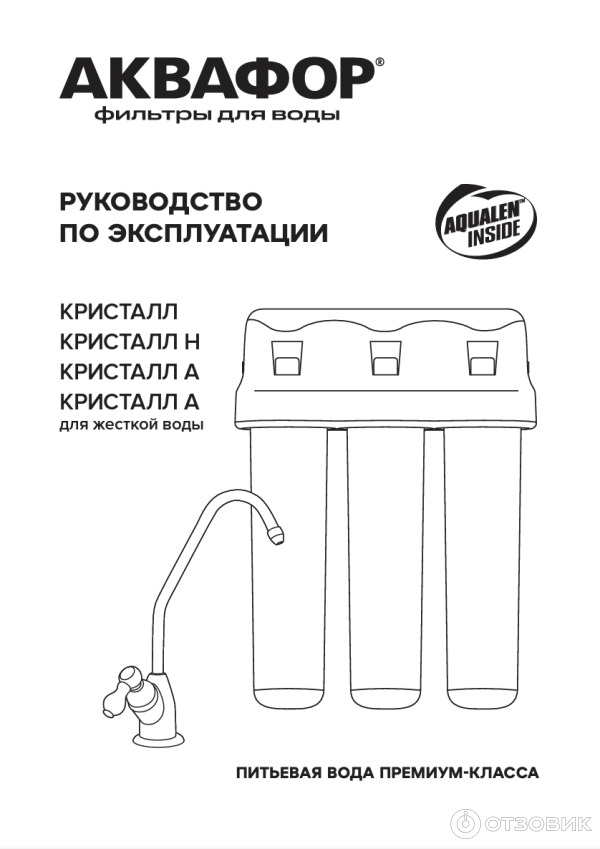 АКВАФОР®
фильтры для воды

РУКОВОДСТВО
ПО ЭКСПЛУАТАЦИИ

AQUALEN™ INSIDE

КРИСТАЛЛ
КРИСТАЛЛ Н
КРИСТАЛЛ А
КРИСТАЛЛ А
для жесткой воды

ПИТЬЕВАЯ ВОДА ПРЕМИУМ-КЛАССА

ОТЗОВИК